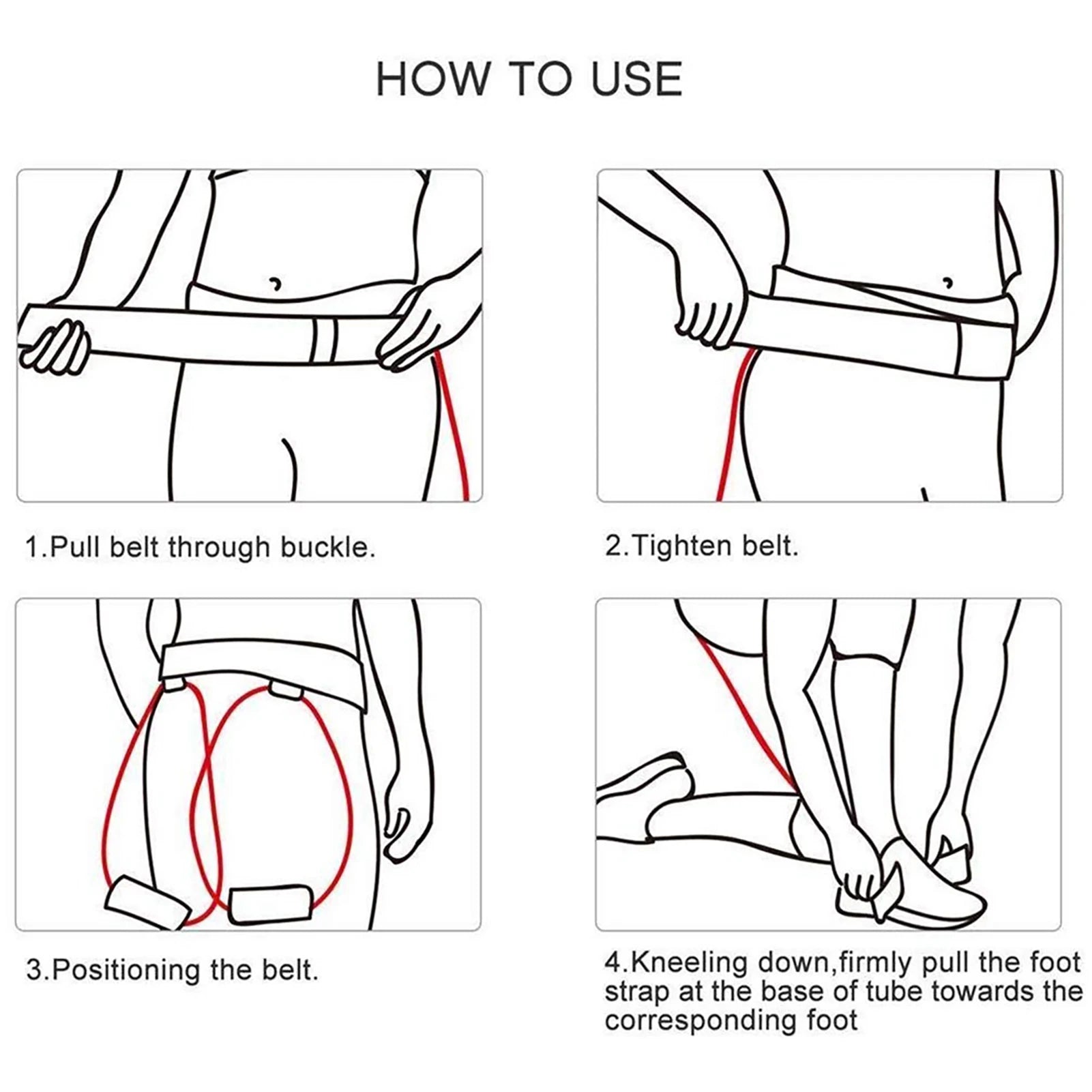 HOW TO USE

1.Pull belt through buckle.

2.Tighten belt.

3.Positioning the belt.

4.Kneeling down,firmly pull the foot strap at the base of tube towards the corresponding foot