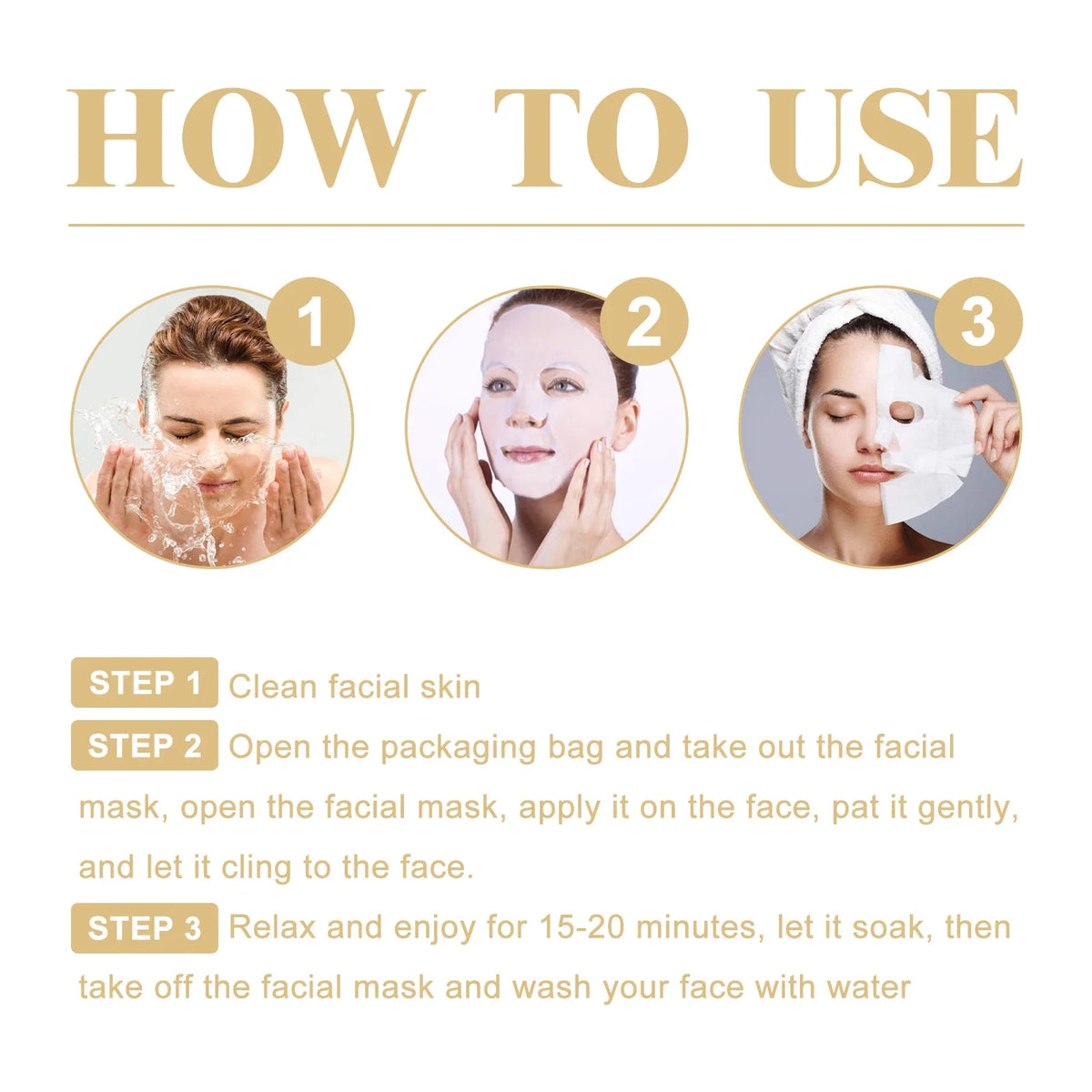 HOW TO USE

1

2

3

STEP 1 Clean facial skin

STEP 2 Open the packaging bag and take out the facial mask, open the facial mask, apply it on the face, pat it gently, and let it cling to the face.

STEP 3 Relax and enjoy for 15-20 minutes, let it soak, then take off the facial mask and wash your face with water