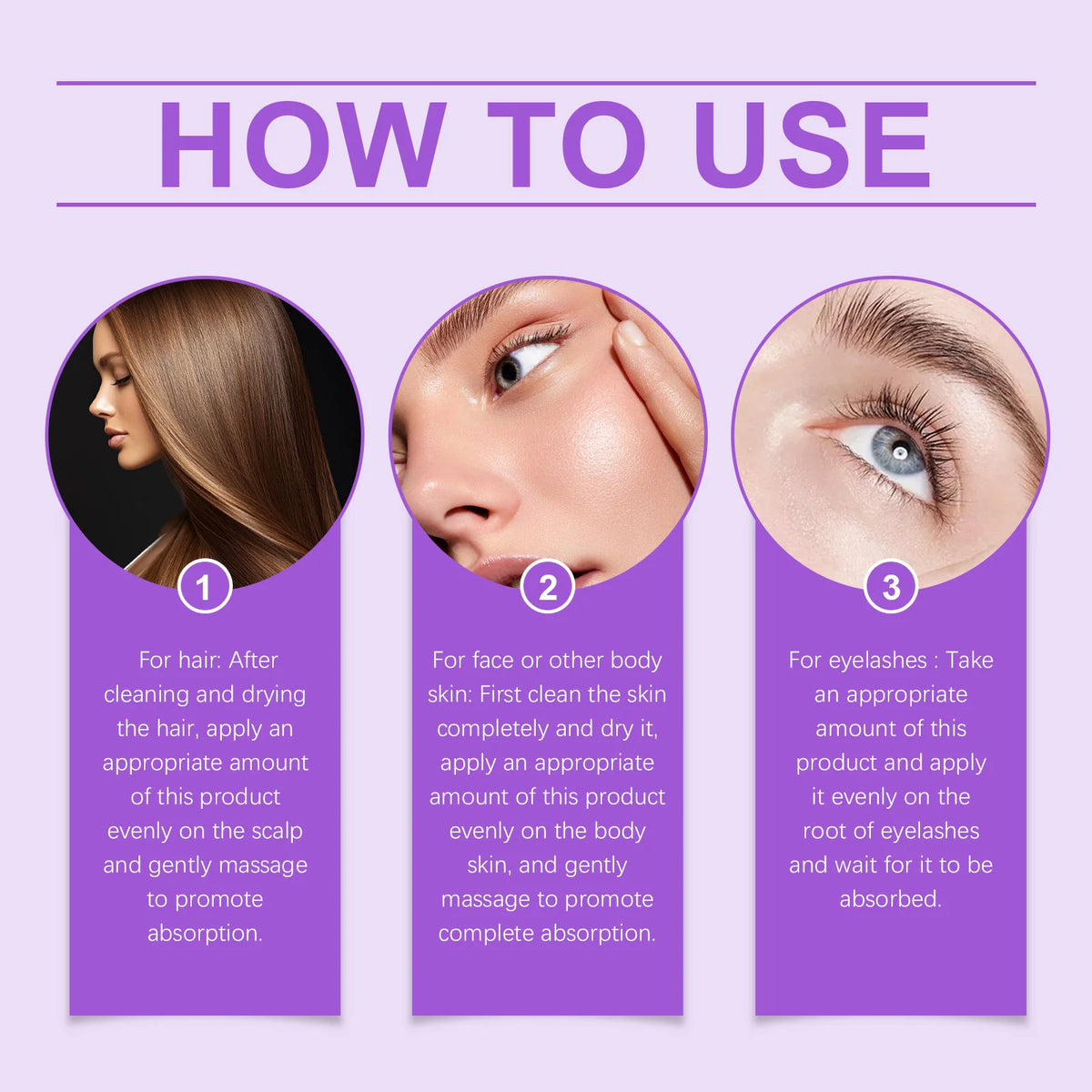 HOW TO USE

1

For hair: After cleaning and drying the hair, apply an appropriate amount of this product evenly on the scalp and gently massage to promote absorption.

2

For face or other body skin: First clean the skin completely and dry it, apply an appropriate amount of this product evenly on the body skin, and gently massage to promote complete absorption.

3

For eyelashes : Take an appropriate amount of this product and apply it evenly on the root of eyelashes and wait for it to be absorbed.